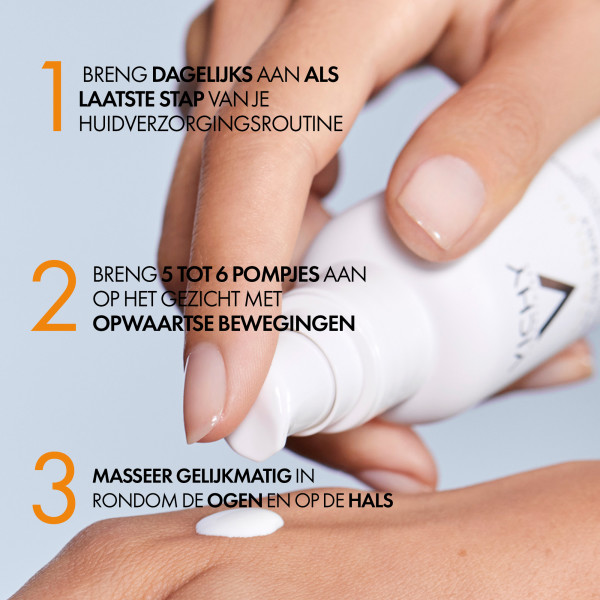 1 BRENG DAGELIJKS AAN ALS LAATSTE STAP VAN JE HUIDVERZORGINGSROUTINE

2 BRENG 5 TOT 6 POMPJES AAN OP HET GEZICHT MET OPWAARTSE BEWEGINGEN

3 MASSEER GELIJKMATIG IN RONDOM DE OGEN EN OP DE HALS

VICHY